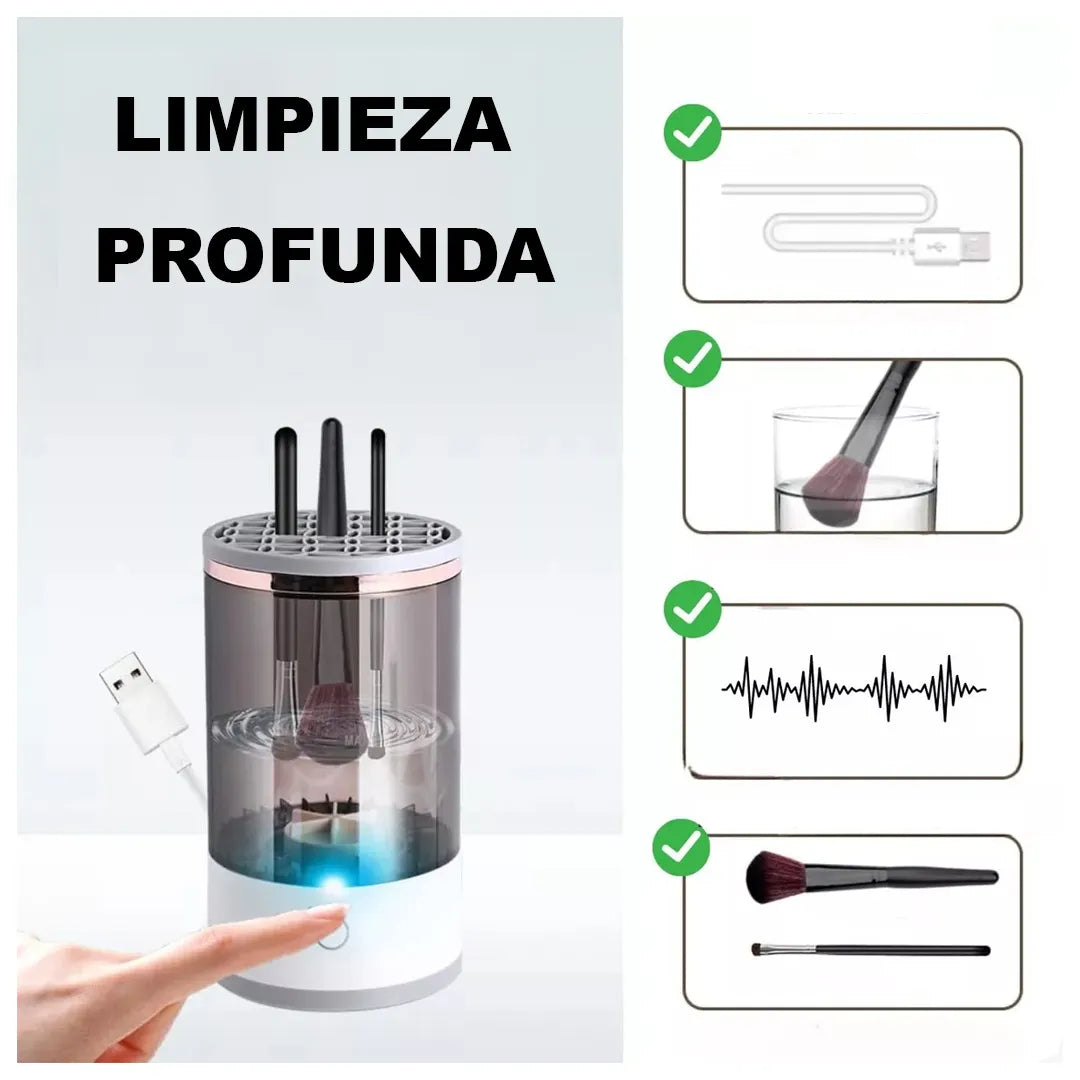 LIMPIEZA PROFUNDA