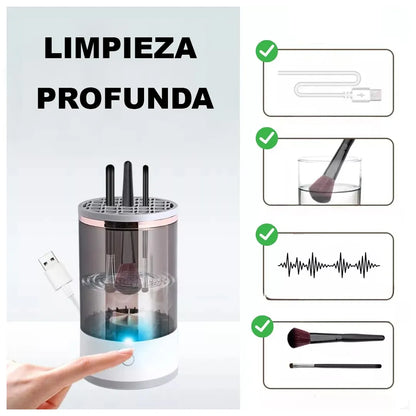 LIMPIEZA PROFUNDA